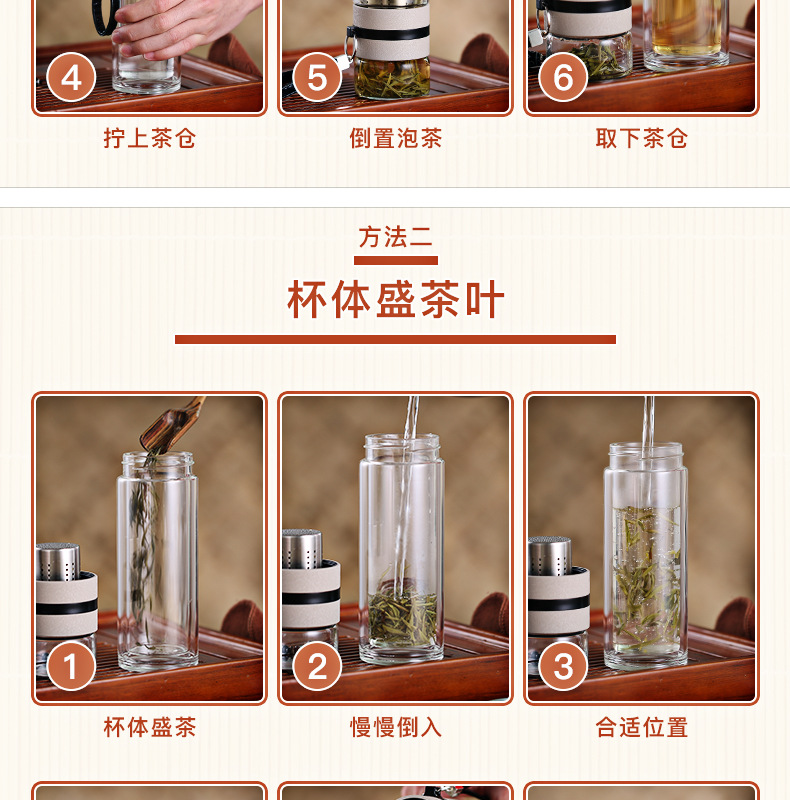 4
拧上茶仓

5
倒置泡茶

6
取下茶仓

方法二
杯体盛茶叶

1
杯体盛茶

2
慢慢倒入

3
合适位置